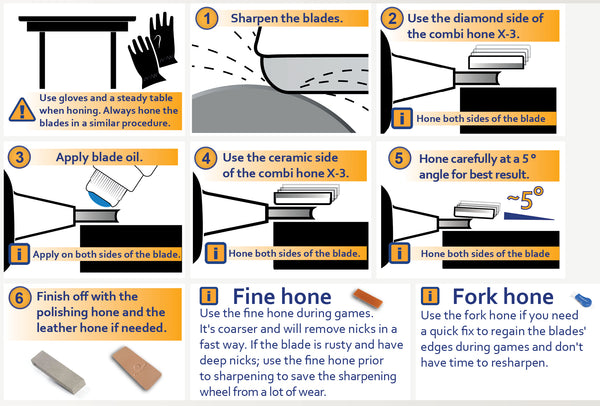 Use gloves and a steady table when honing. Always hone the blades in a similar procedure.

1 Sharpen the blades.

2 Use the diamond side of the combi hone X-3.

i Hone both sides of the blade

3 Apply blade oil.

i Apply on both sides of the blade.

4 Use the ceramic side of the combi hone X-3.

i Hone both sides of the blade.

5 Hone carefully at a 5 ° angle for best result.

~5°

i Hone both sides of the blade

6 Finish off with the polishing hone and the leather hone if needed.

i Fine hone
Use the fine hone during games. It's coarser and will remove nicks in a fast way. If the blade is rusty and have deep nicks; use the fine hone prior to sharpening to save the sharpening wheel from a lot of wear.

i Fork hone
Use the fork hone if you need a quick fix to regain the blades' edges during games and don't have time to resharpen.